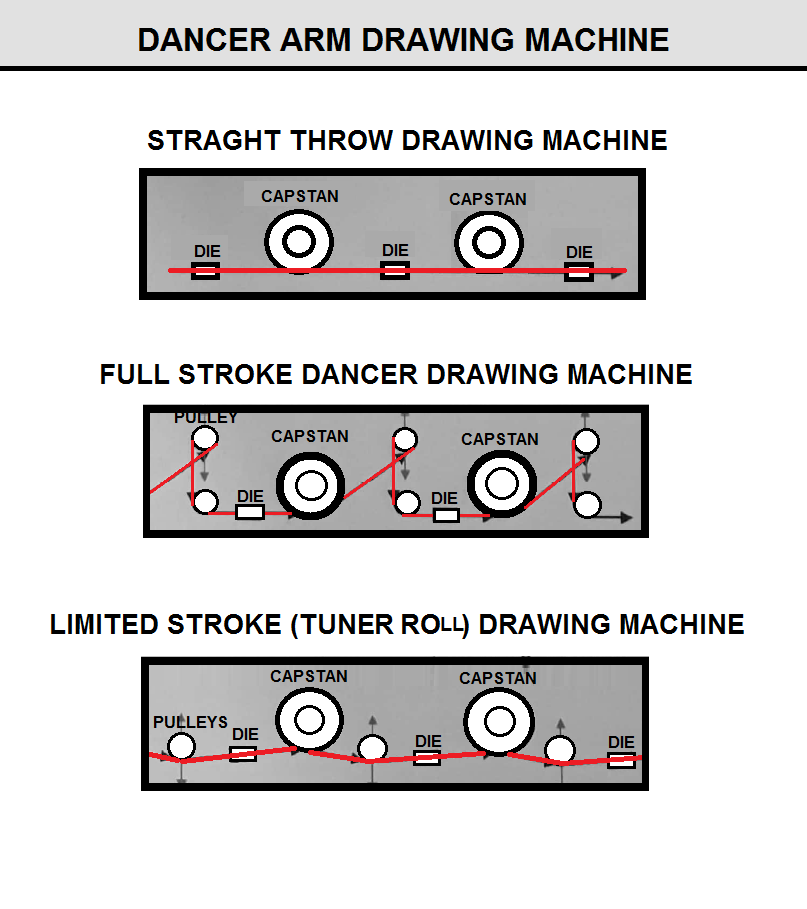 DANCER ARM DRAWING MACHINE

STRAGHT THROW DRAWING MACHINE

CAPSTAN CAPSTAN

DIE DIE DIE

FULL STROKE DANCER DRAWING MACHINE

PULLEY CAPSTAN CAPSTAN

DIE DIE

LIMITED STROKE (TUNER ROLL) DRAWING MACHINE

CAPSTAN CAPSTAN

PULLEYS DIE DIE DIE