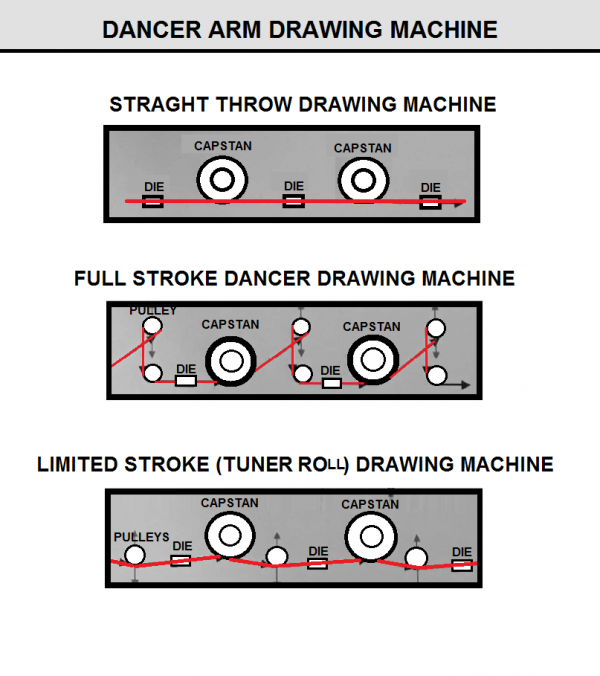 DANCER ARM DRAWING MACHINE

STRAGHT THROW DRAWING MACHINE

CAPSTAN CAPSTAN
DIE DIE DIE

FULL STROKE DANCER DRAWING MACHINE

PULLEY CAPSTAN CAPSTAN
DIE DIE

LIMITED STROKE (TUNER ROLL) DRAWING MACHINE

CAPSTAN CAPSTAN
PULLEYS DIE DIE DIE