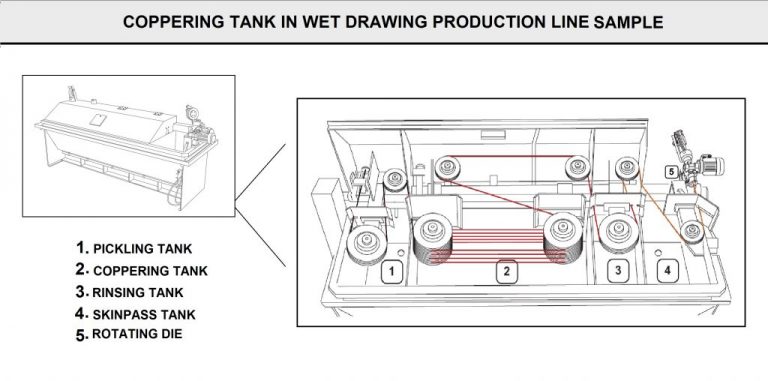 COPPERING TANK IN WET DRAWING PRODUCTION LINE SAMPLE

1. PICKLING TANK
2. COPPERING TANK
3. RINSING TANK
4. SKINPASS TANK
5. ROTATING DIE

5

1

2

3

4